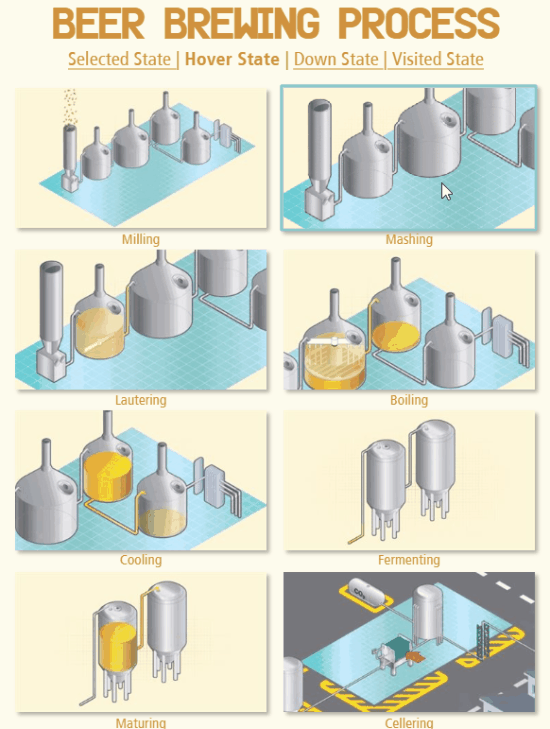 BEER BREWING PROCESS

Selected State | Hover State | Down State | Visited State

Milling

Mashing

Lautering

Boiling

Cooling

Fermenting

Maturing

$CO_2$

Cellering